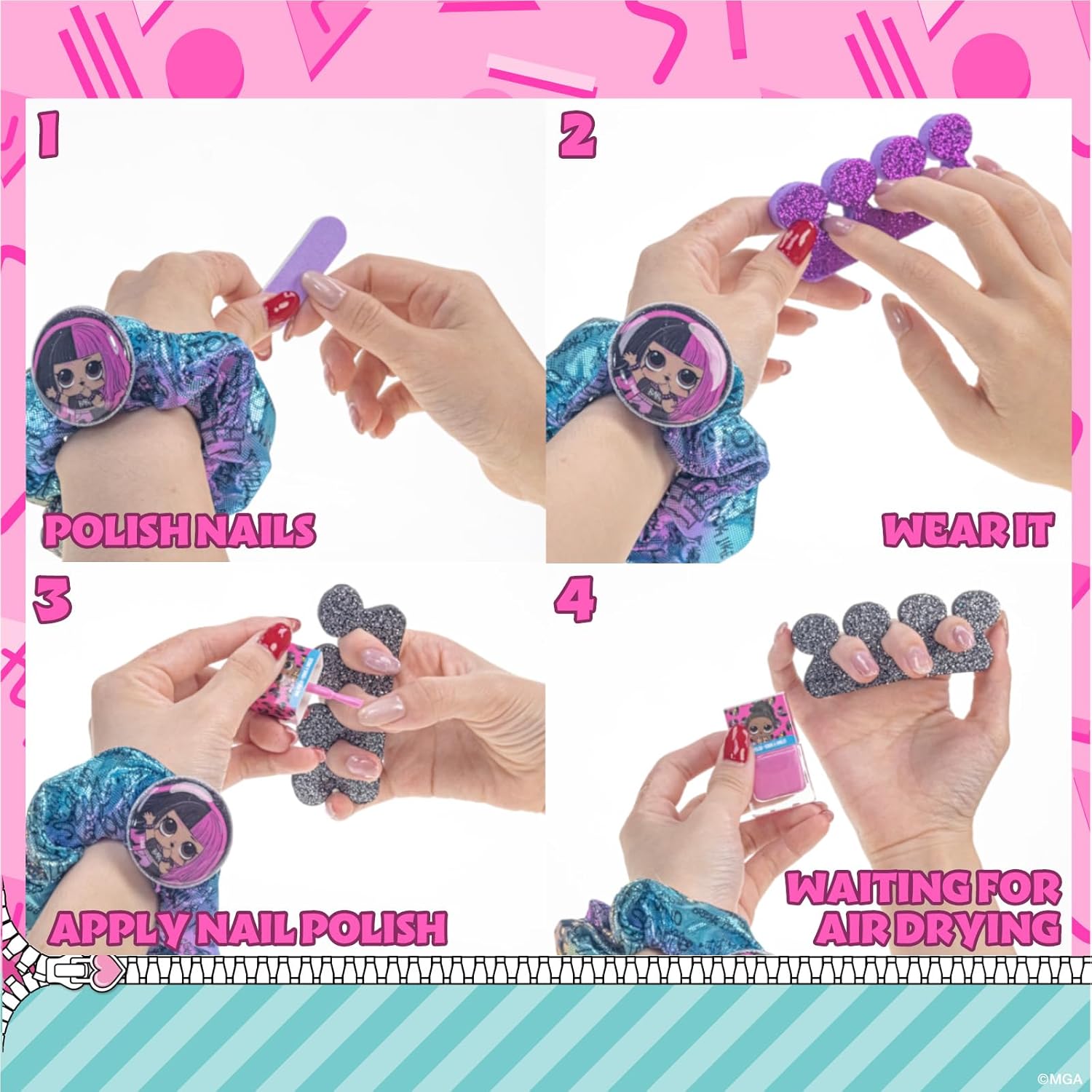 1

POLISH NAILS

2

WEAR IT

3

APPLY NAIL POLISH

4

WAITING FOR AIR DRYING

©MGA